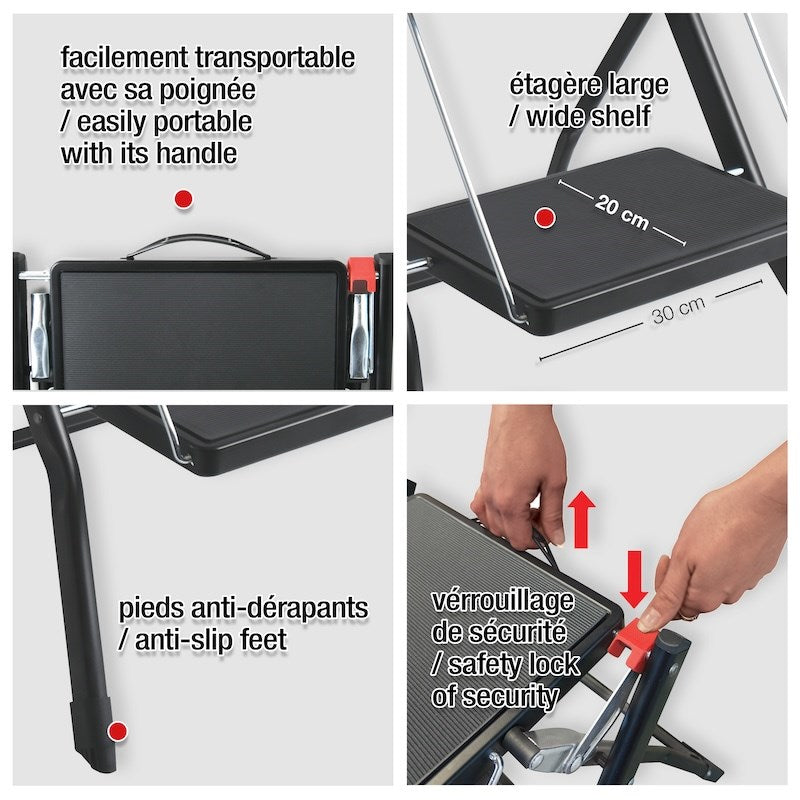 facilement transportable avec sa poignée / easily portable with its handle

étagère large / wide shelf

20 cm

30 cm

pieds anti-dérapants / anti-slip feet

vérrouillage de sécurité / safety lock of security