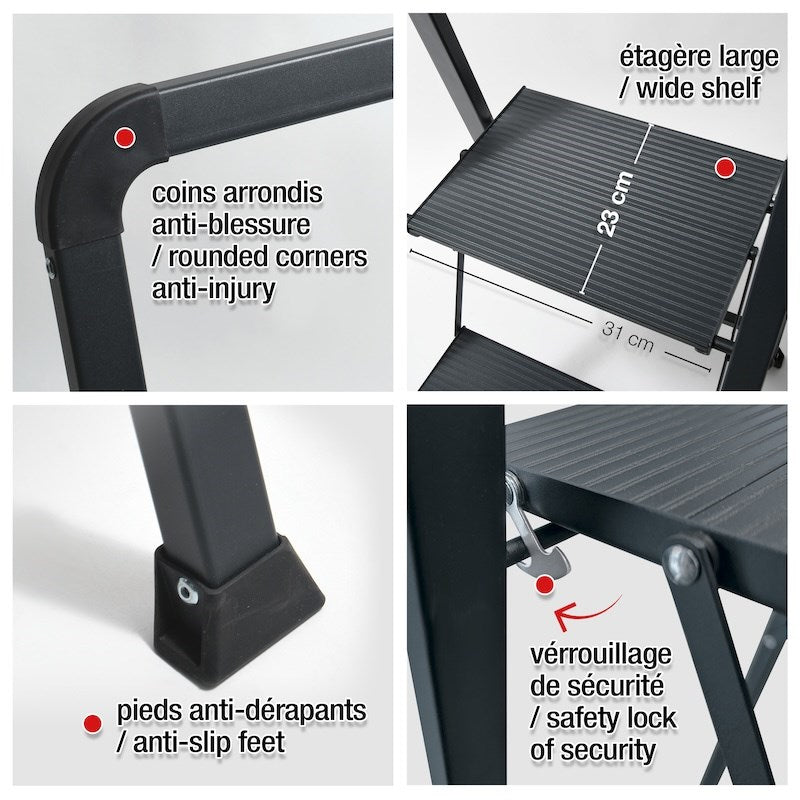 coins arrondis anti-blessure / rounded corners anti-injury

étagère large / wide shelf

23 cm

31 cm

pieds anti-dérapants / anti-slip feet

vérrouillage de sécurité / safety lock of security